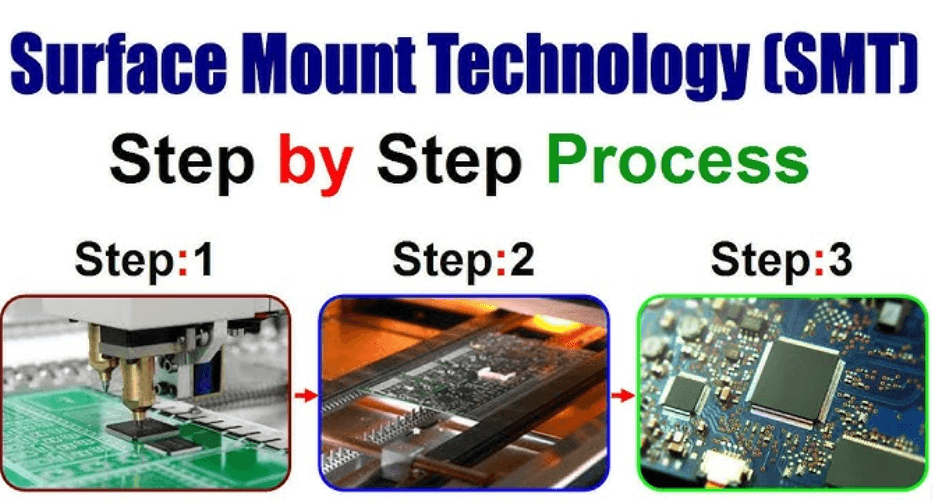 Surface Mount Technology (SMT)

Step by Step Process

Step:1

Step:2

Step:3